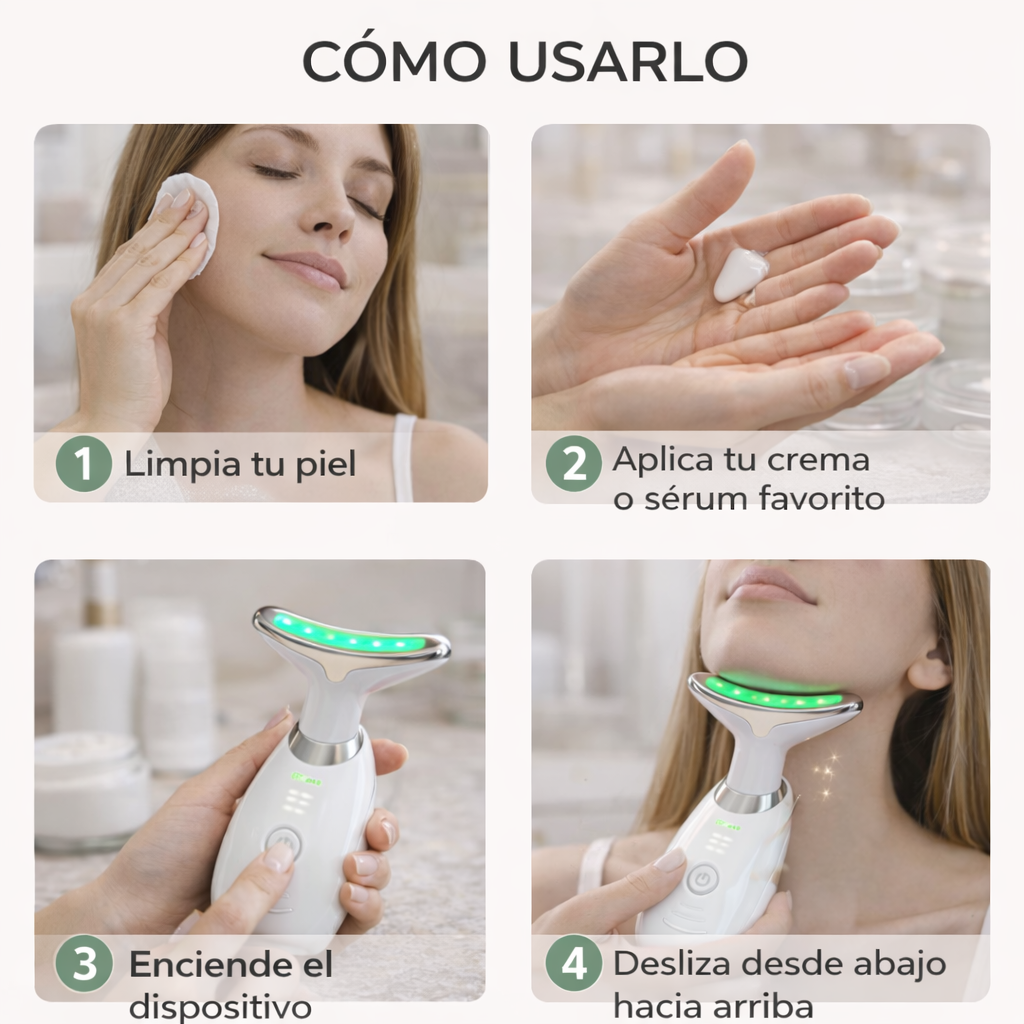 CÓMO USARLO

1 Limpia tu piel

2 Aplica tu crema o sérum favorito

3 Enciende el dispositivo

4 Desliza desde abajo hacia arriba